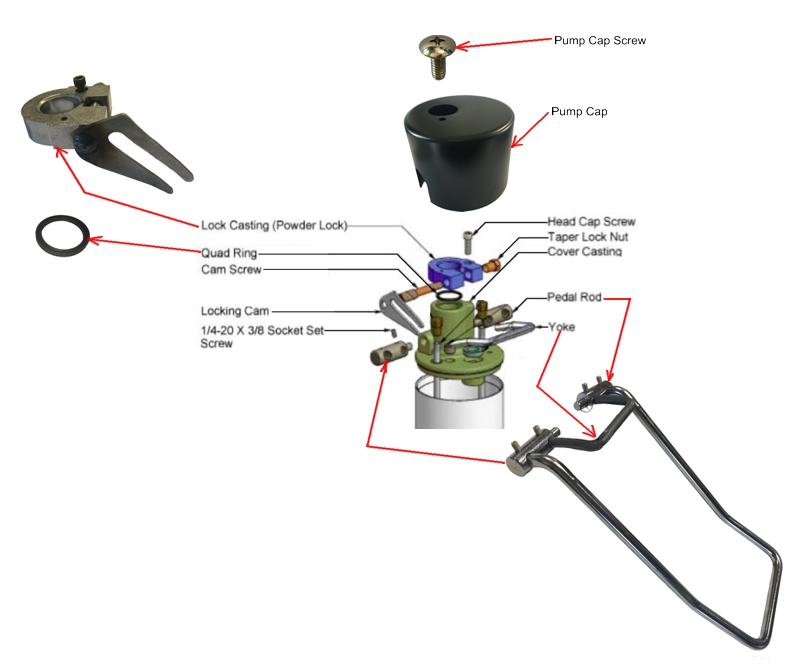 Pump Cap Screw

Pump Cap

Lock Casting (Powder Lock)

Quad Ring

Cam Screw

Locking Cam

1/4-20 X 3/8 Socket Set Screw

Head Cap Screw

Taper Lock Nut

Cover Casting

Pedal Rod

Yoke